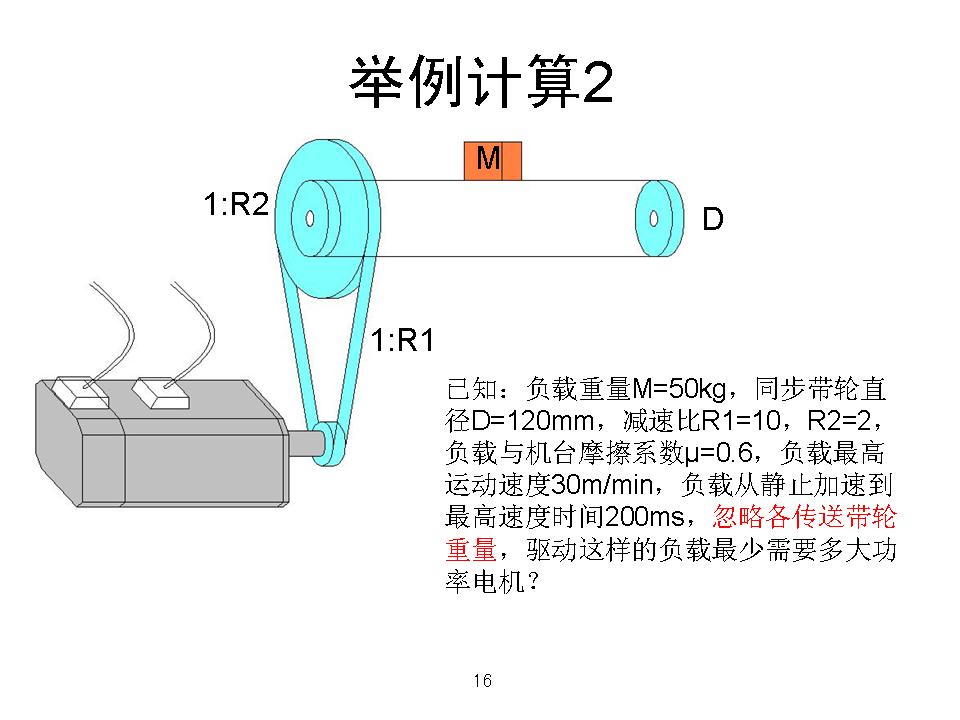 举例计算2

M

1:R2

D

1:R1

已知：负载重量M=50kg，同步带轮直径D=120mm，减速比R1=10，R2=2，负载与机台摩擦系数μ=0.6，负载最高运动速度30m/min，负载从静止加速到最高速度时间200ms，忽略各传送带轮重量，驱动这样的负载最少需要多大功率电机？

16